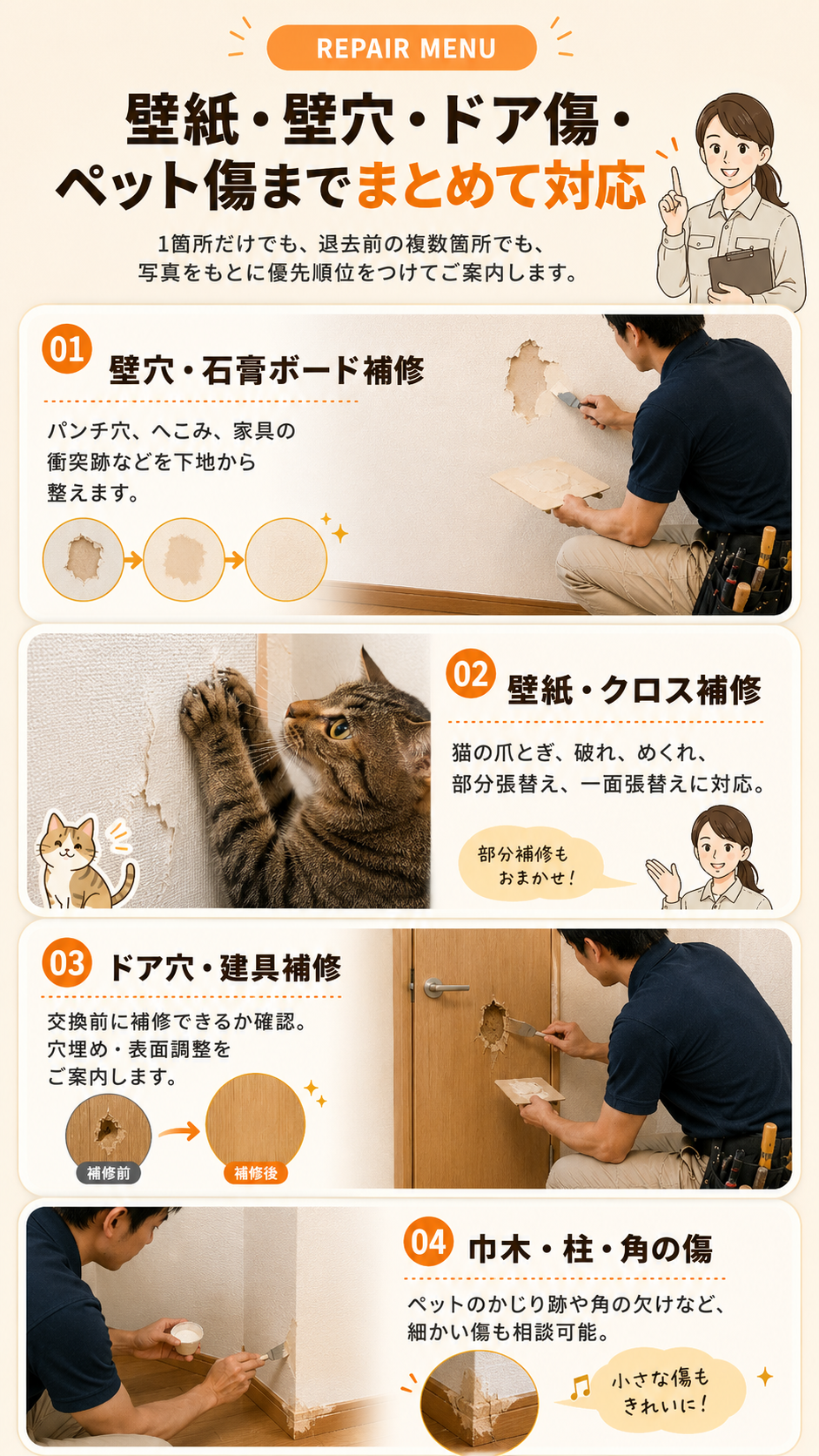 REPAIR MENU

壁紙・壁穴・ドア傷・ペット傷までまとめて対応

1箇所だけでも、退去前の複数箇所でも、写真をもとに優先順位をつけてご案内します。

01 壁穴・石膏ボード補修

パンチ穴、へこみ、家具の衝突跡などを下地から整えます。

02 壁紙・クロス補修

猫の爪とぎ、破れ、めくれ、部分張替え、一面張替えに対応。

部分補修もおまかせ！

03 ドア穴・建具補修

交換前に補修できるか確認。穴埋め・表面調整をご案内します。

補修前

補修後

04 巾木・柱・角の傷

ペットのかじり跡や角の欠けなど、細かい傷も相談可能。

小さな傷もきれいに！